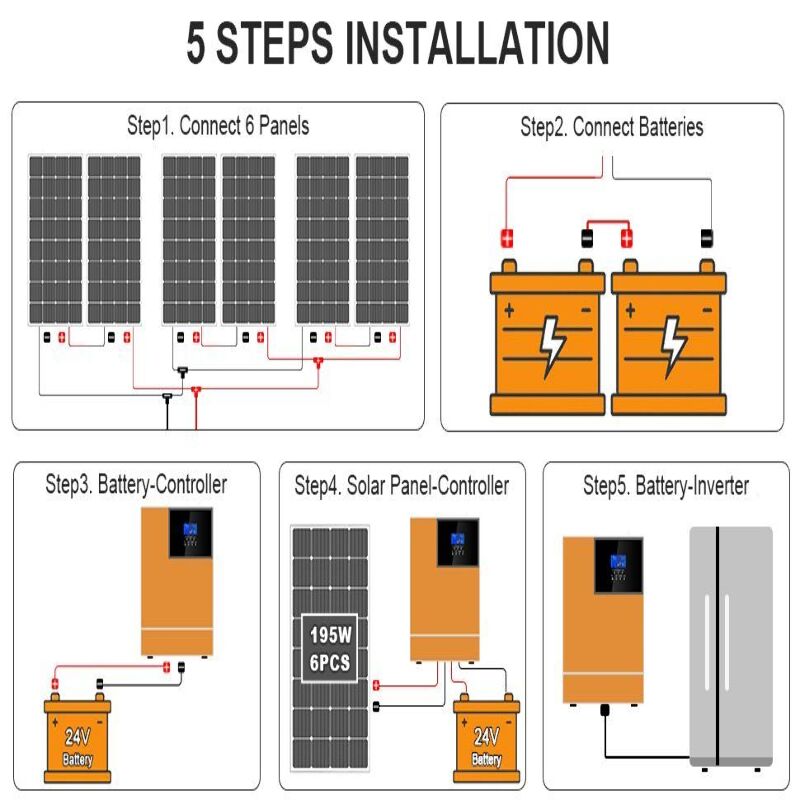 5 STEPS INSTALLATION

Step1. Connect 6 Panels

Step2. Connect Batteries

Step3. Battery-Controller

24V
Battery

Step4. Solar Panel-Controller

195W
6PCS

24V
Battery

Step5. Battery-Inverter